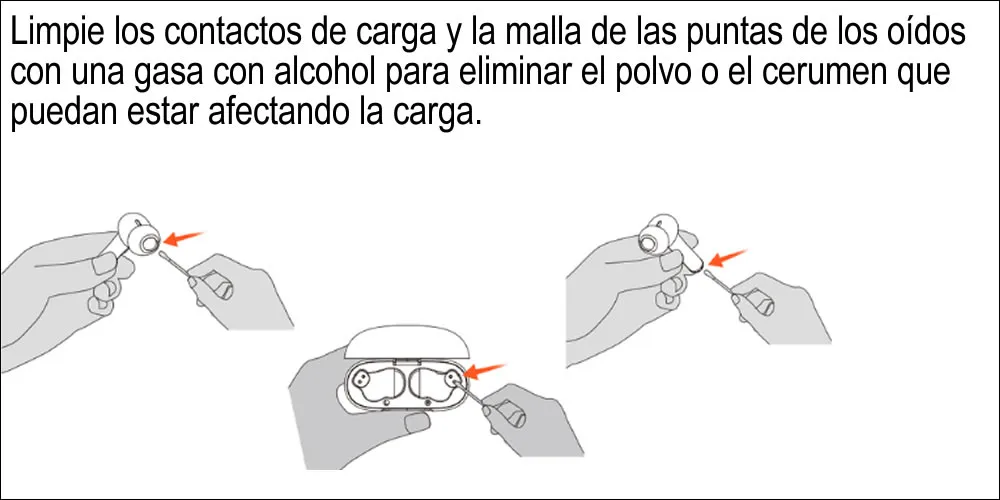 Limpie los contactos de carga y la malla de las puntas de los oídos con una gasa con alcohol para eliminar el polvo o el cerumen que puedan estar afectando la carga.